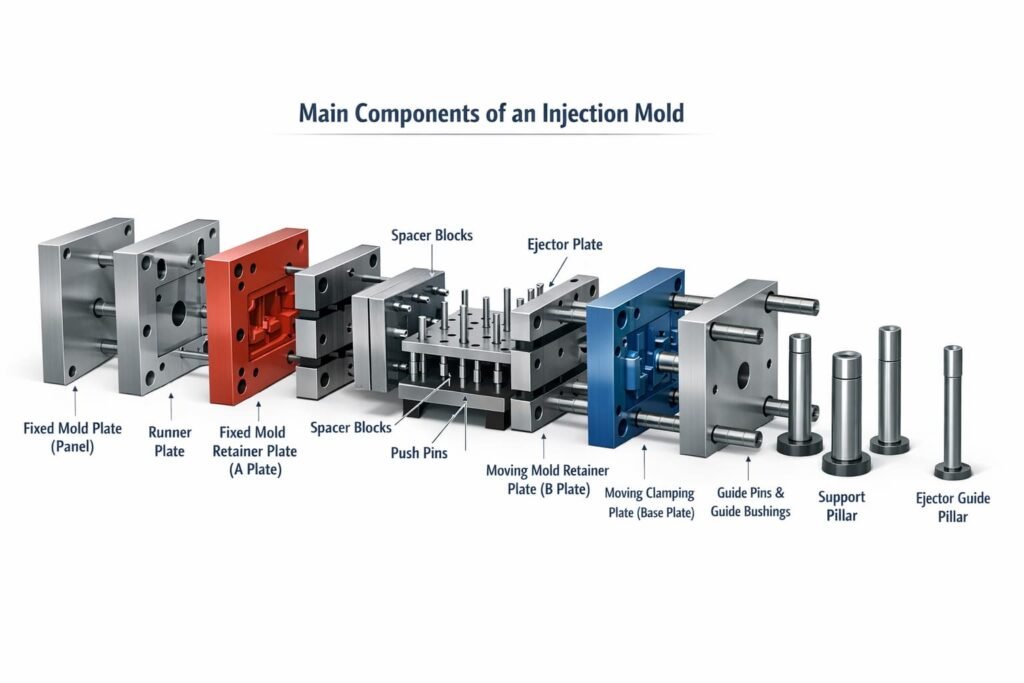 Main Components of an Injection Mold

Spacer Blocks

Ejector Plate

Fixed Mold Plate (Panel)

Runner Plate

Fixed Mold Retainer Plate (A Plate)

Spacer Blocks

Push Pins

Moving Mold Retainer Plate (B Plate)

Moving Clamping Plate (Base Plate)

Guide Pins & Guide Bushings

Support Pillar

Ejector Guide Pillar