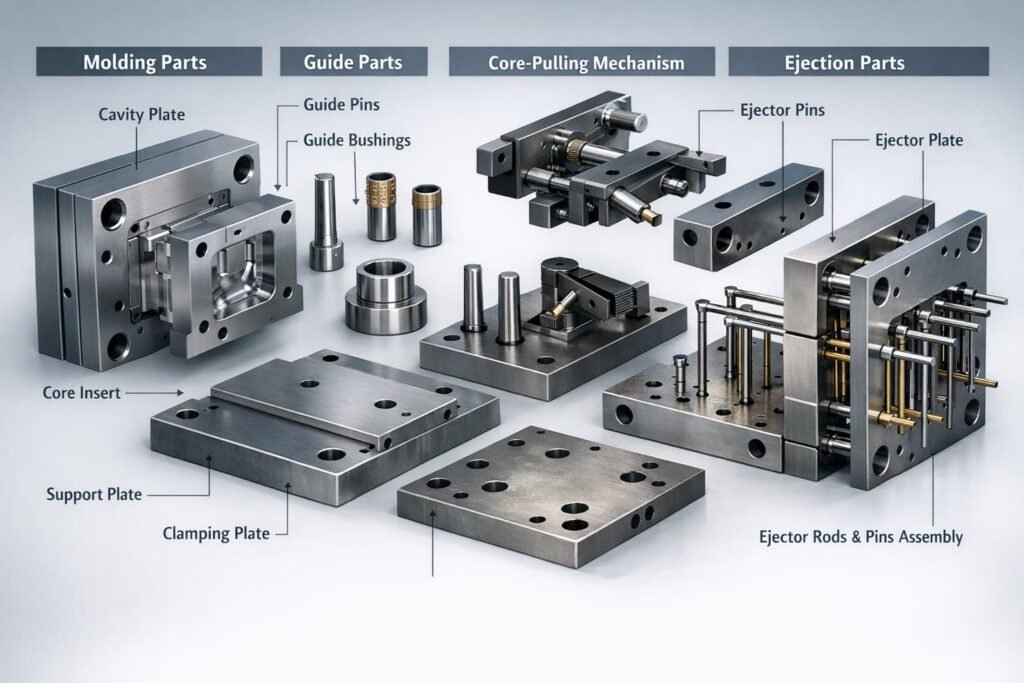 Molding Parts

Guide Parts

Core-Pulling Mechanism

Ejection Parts

Cavity Plate

Guide Pins

Guide Bushings

Ejector Pins

Ejector Plate

Core Insert

Support Plate

Clamping Plate

Ejector Rods & Pins Assembly