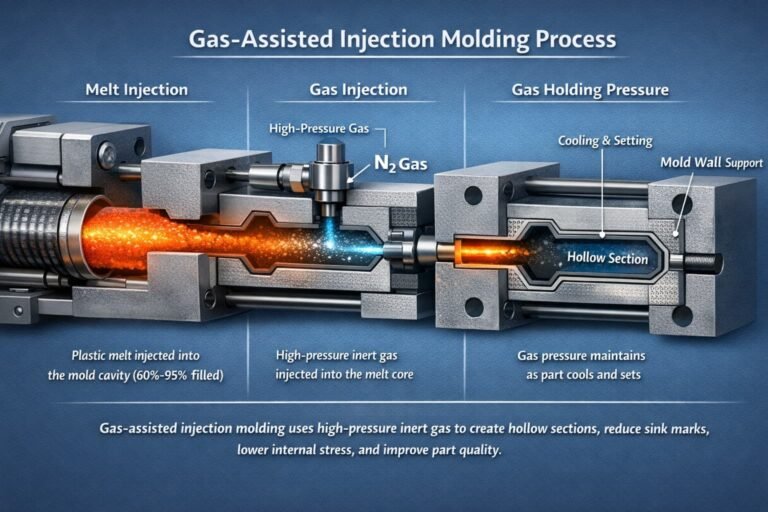 Gas-Assisted Injection Molding Process

Melt Injection

Gas Injection

Gas Holding Pressure

High-Pressure Gas

$N_2$ Gas

Cooling & Setting

Mold Wall Support

Hollow Section

Plastic melt injected into the mold cavity (60%-95% filled)

High-pressure inert gas injected into the melt core

Gas pressure maintains as part cools and sets

Gas-assisted injection molding uses high-pressure inert gas to create hollow sections, reduce sink marks, lower internal stress, and improve part quality.